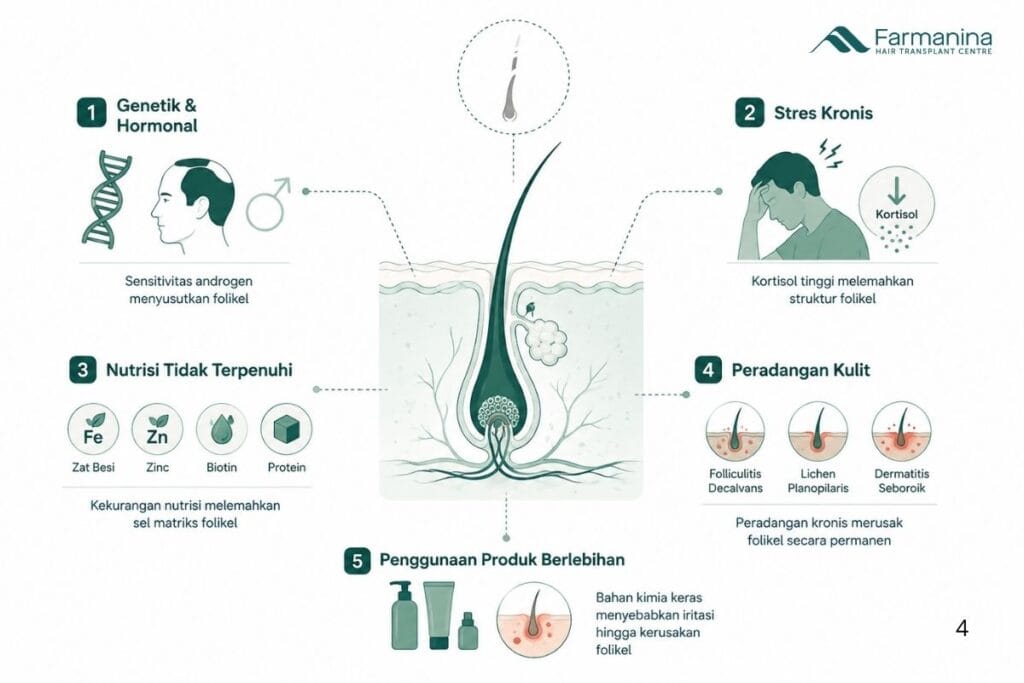 Farmanina
HAIR TRANSPLANT CENTRE

1 Genetik & Hormonal

Sensitivitas androgen menyusutkan folikel

2 Stres Kronis

Kortisol

Kortisol tinggi melemahkan struktur folikel

3 Nutrisi Tidak Terpenuhi

Fe
Zat Besi

Zn
Zinc

Biotin

Protein

Kekurangan nutrisi melemahkan sel matriks folikel

4 Peradangan Kulit

Folliculitis Decalvans

Lichen Planopilaris

Dermatitis Seboroik

Peradangan kronis merusak folikel secara permanen

5 Penggunaan Produk Berlebihan

Bahan kimia keras menyebabkan iritasi hingga kerusakan folikel

4