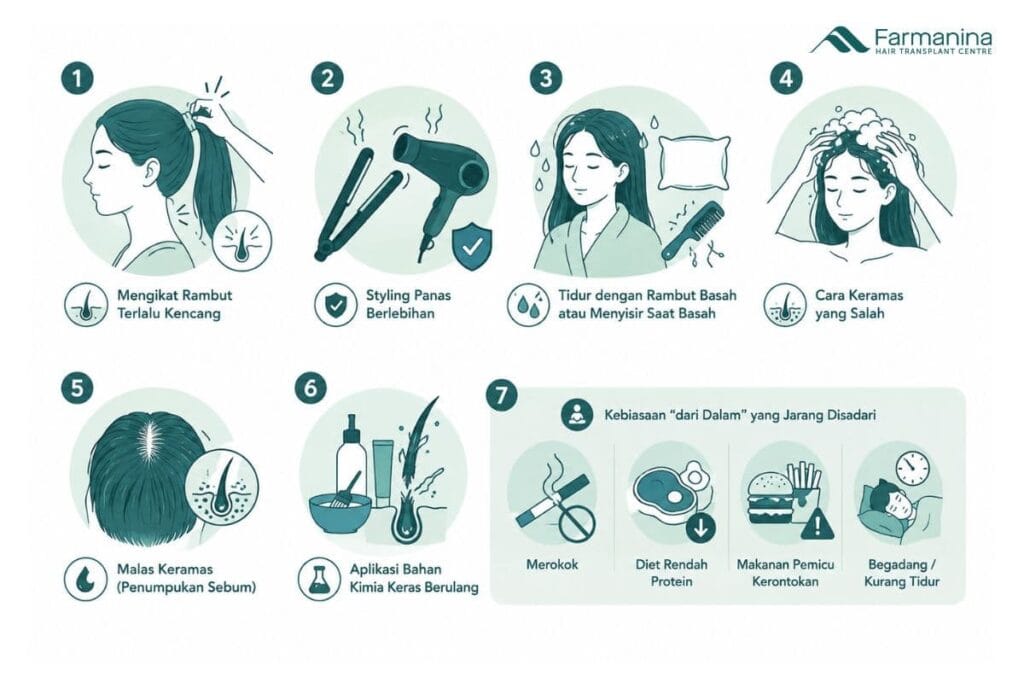 Farmanina
HAIR TRANSPLANT CENTRE

1
Mengikat Rambut Terlalu Kencang

2
Styling Panas Berlebihan

3
Tidur dengan Rambut Basah atau Menyisir Saat Basah

4
Cara Keramas yang Salah

5
Malas Keramas (Penumpukan Sebum)

6
Aplikasi Bahan Kimia Keras Berulang

7
Kebiasaan "dari Dalam" yang Jarang Disadari

Merokok

Diet Rendah Protein

Makanan Pemicu Kerontokan

Begadang / Kurang Tidur